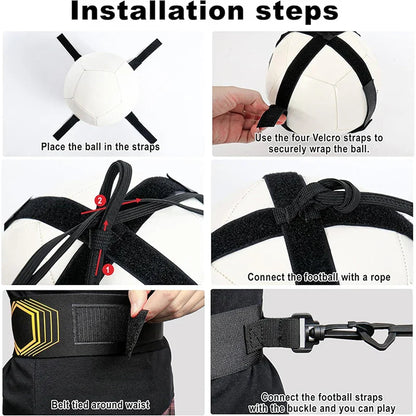 Installation steps

Place the ball in the straps

Use the four Velcro straps to securely wrap the ball.

2

1

Connect the football with a rope

Belt tied around waist

Connect the football straps with the buckle and you can play